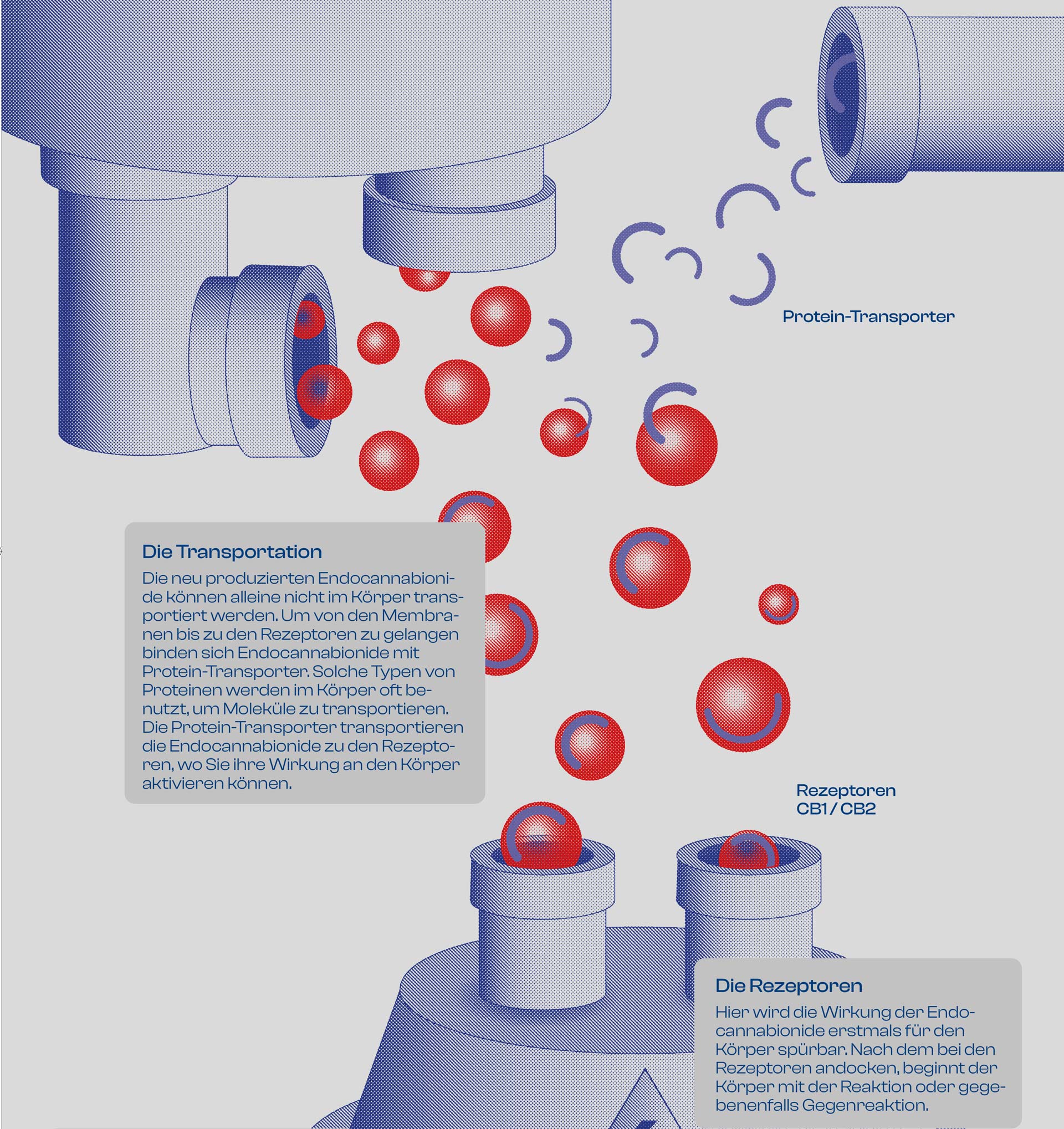 Protein-Transporter

Die Transportation

Die neu produzierten Endocannabionide können alleine nicht im Körper transportiert werden. Um von den Membranen bis zu den Rezeptoren zu gelangen binden sich Endocannabionide mit Protein-Transporter. Solche Typen von Proteinen werden im Körper oft benutzt, um Moleküle zu transportieren. Die Protein-Transporter transportieren die Endocannabionide zu den Rezeptoren, wo Sie ihre Wirkung an den Körper aktivieren können.

Rezeptoren CB1 / CB2

Die Rezeptoren

Hier wird die Wirkung der Endocannabionide erstmals für den Körper spürbar. Nach dem bei den Rezeptoren andocken, beginnt der Körper mit der Reaktion oder gegebenenfalls Gegenreaktion.